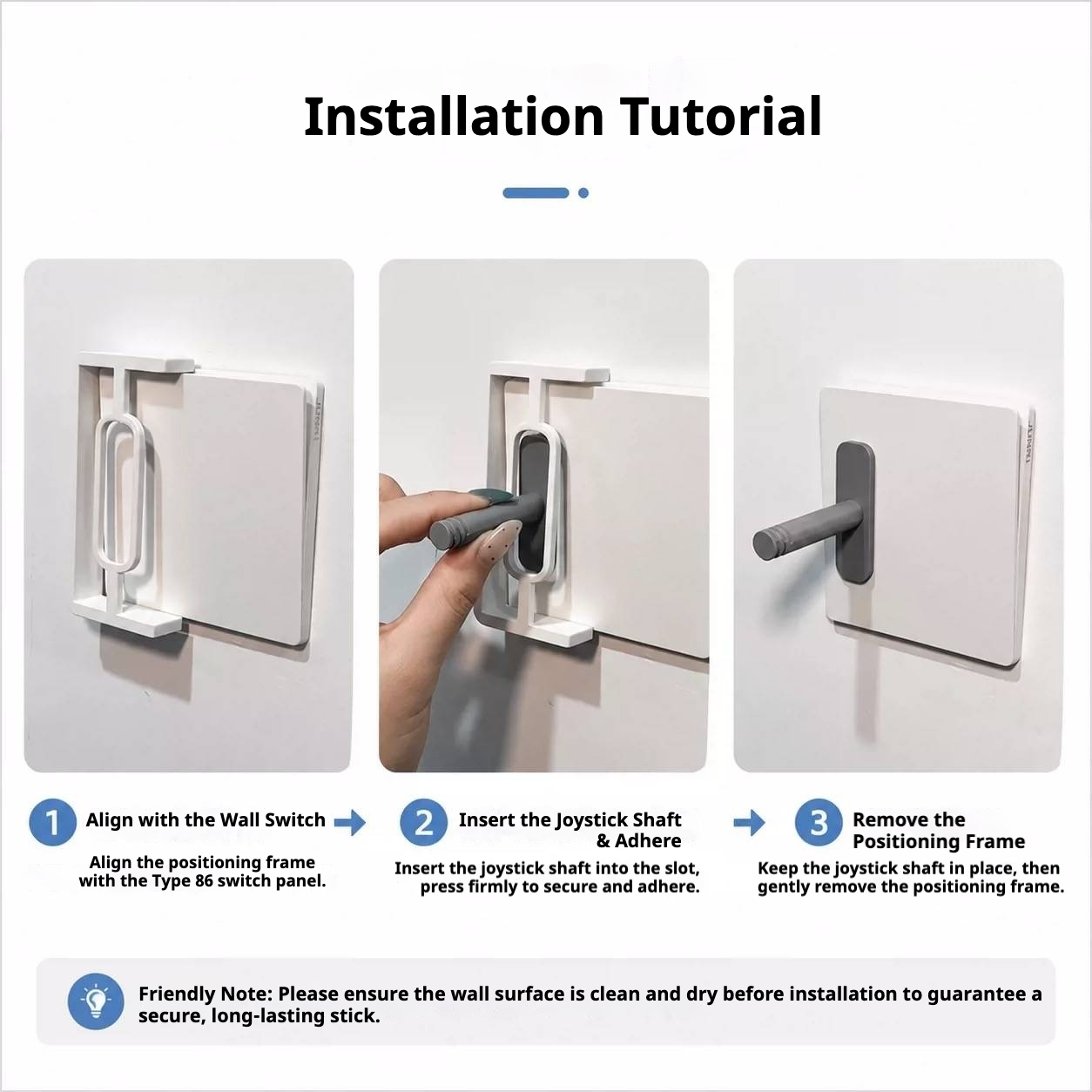 Installation Tutorial

1 Align with the Wall Switch

Align the positioning frame with the Type 86 switch panel.

2 Insert the Joystick Shaft & Adhere

Insert the joystick shaft into the slot, press firmly to secure and adhere.

3 Remove the Positioning Frame

Keep the joystick shaft in place, then gently remove the positioning frame.

Friendly Note: Please ensure the wall surface is clean and dry before installation to guarantee a secure, long-lasting stick.